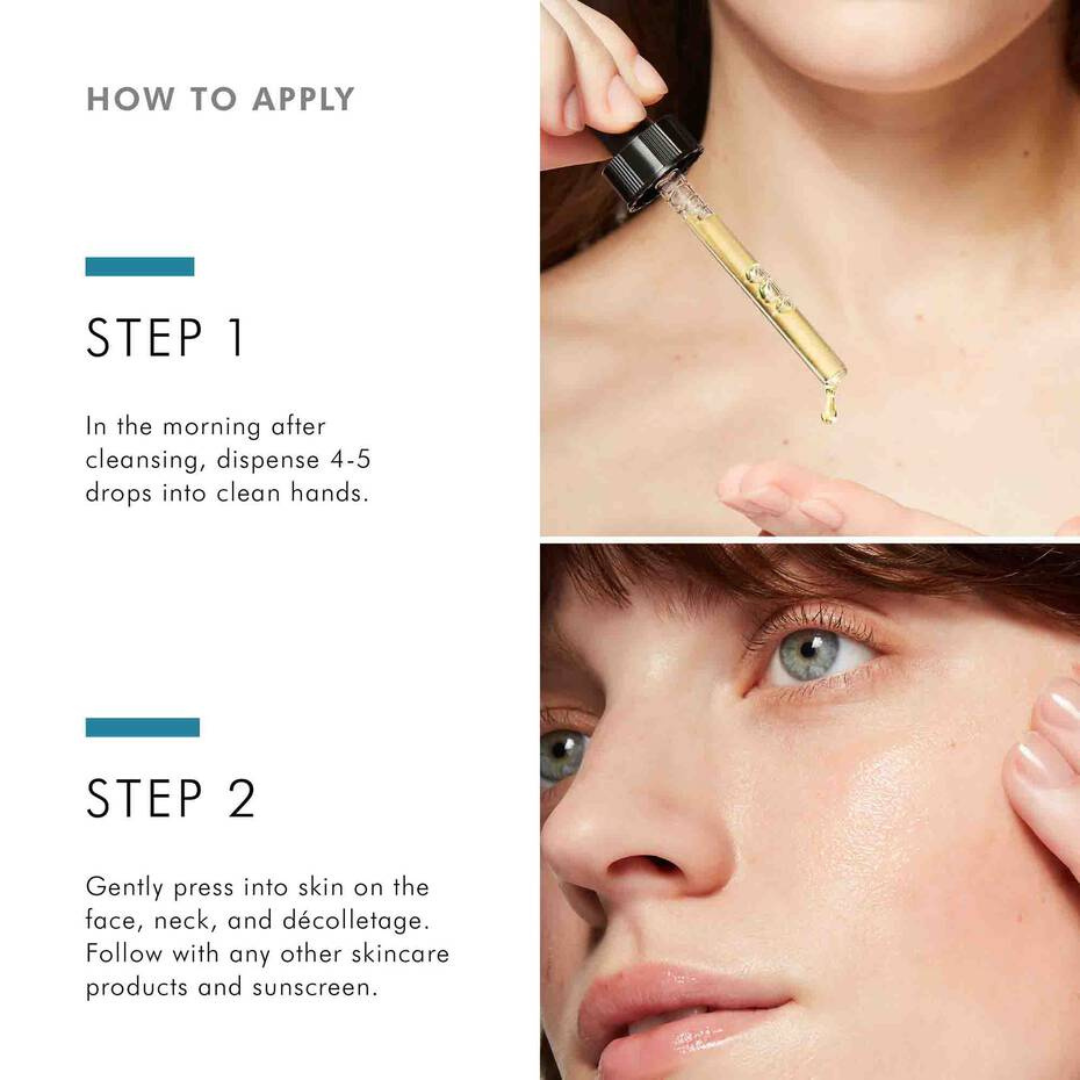 HOW TO APPLY

STEP 1

In the morning after cleansing, dispense 4-5 drops into clean hands.

STEP 2

Gently press into skin on the face, neck, and décolletage. Follow with any other skincare products and sunscreen.